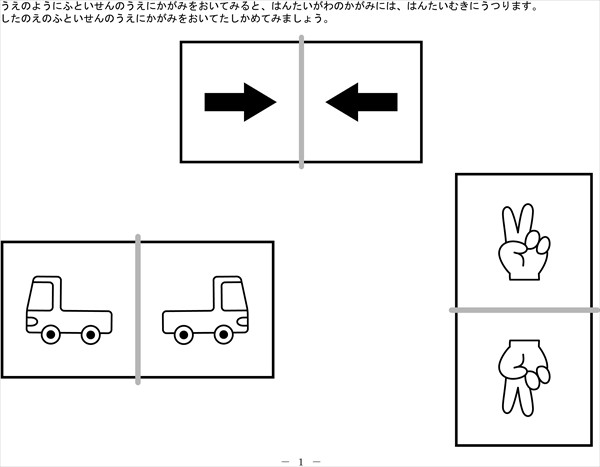 うえのようにふといせんのうえにかがみをおいてみると、はんたいがわのかがみには、はんたいむきにうつります。
したのえのふといせんのうえにかがみをおいてたしかめてみましょう。

— 1 —