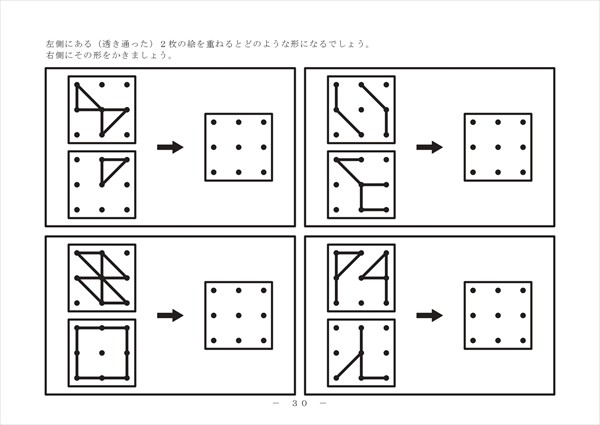 左側にある（透き通った）２枚の絵を重ねるとどのような形になるでしょう。
右側にその形をかきましょう。

－ ３０ －